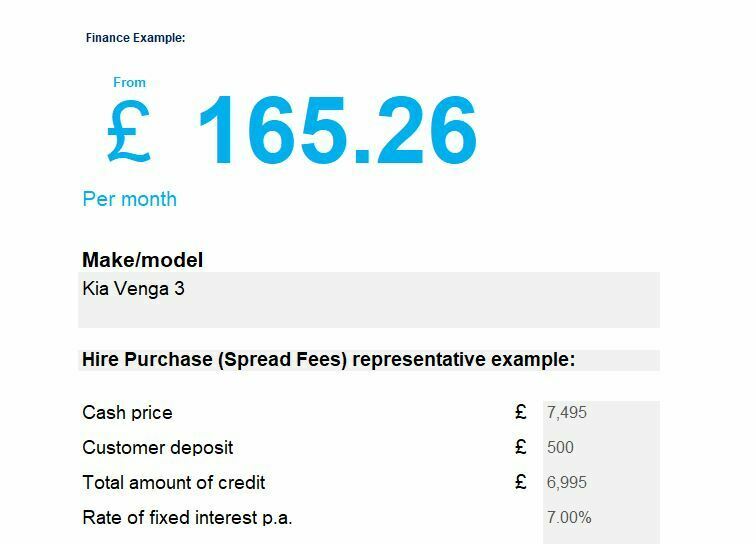 Finance Example:

From

£ 165.26

Per month

Make/model

Kia Venga 3

Hire Purchase (Spread Fees) representative example:

Cash price £ 7,495
Customer deposit £ 500
Total amount of credit £ 6,995
Rate of fixed interest p.a. 7.00%