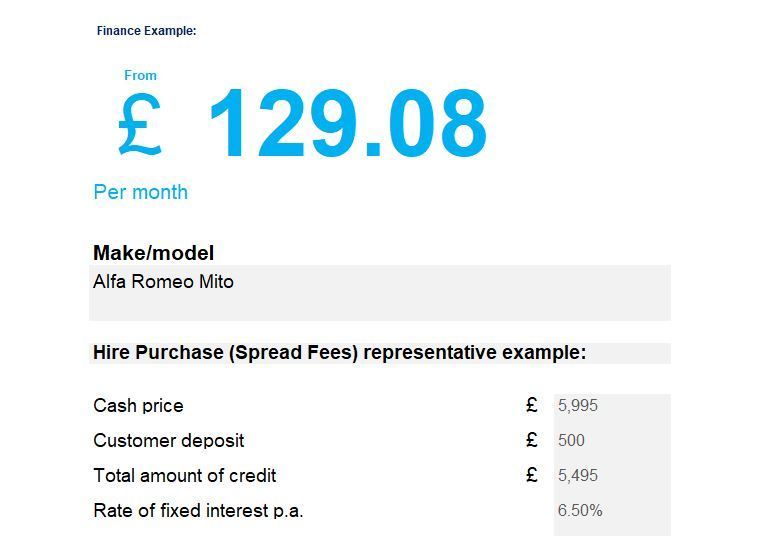 Finance Example:

From

£ 129.08

Per month

Make/model

Alfa Romeo Mito

Hire Purchase (Spread Fees) representative example:

| | | |
|---|---|---|
| Cash price | £ | 5,995 |
| Customer deposit | £ | 500 |
| Total amount of credit | £ | 5,495 |
| Rate of fixed interest p.a. | | 6.50% |